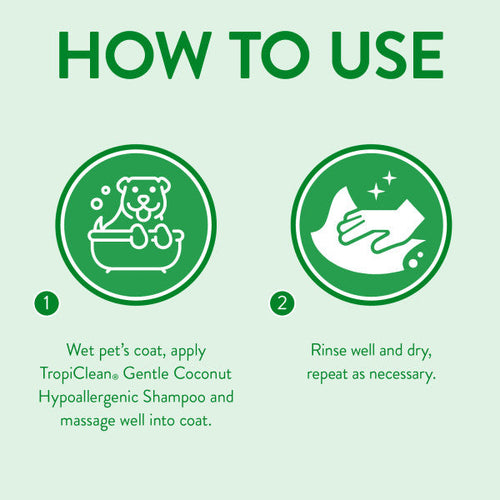 HOW TO USE

1

Wet pet's coat, apply TropiClean® Gentle Coconut Hypoallergenic Shampoo and massage well into coat.

2

Rinse well and dry, repeat as necessary.